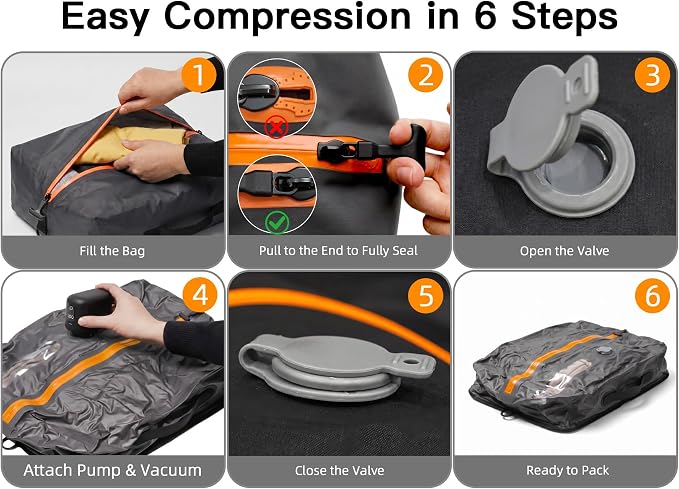 Easy Compression in 6 Steps

1
Fill the Bag

2
Pull to the End to Fully Seal

3
Open the Valve

4
Attach Pump & Vacuum

5
Close the Valve

6
Ready to Pack