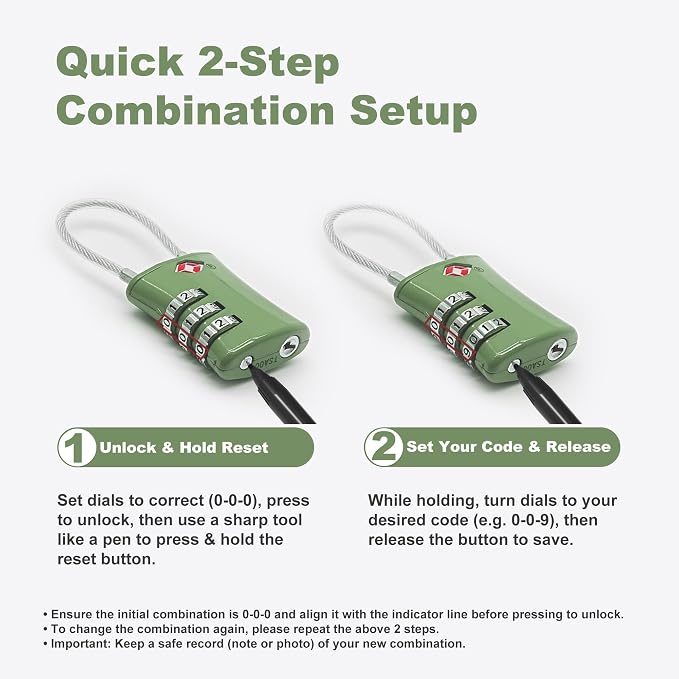 Quick 2-Step Combination Setup

1 Unlock & Hold Reset

Set dials to correct (0-0-0), press to unlock, then use a sharp tool like a pen to press & hold the reset button.

2 Set Your Code & Release

While holding, turn dials to your desired code (e.g. 0-0-9), then release the button to save.

• Ensure the initial combination is 0-0-0 and align it with the indicator line before pressing to unlock.
• To change the combination again, please repeat the above 2 steps.
• Important: Keep a safe record (note or photo) of your new combination.