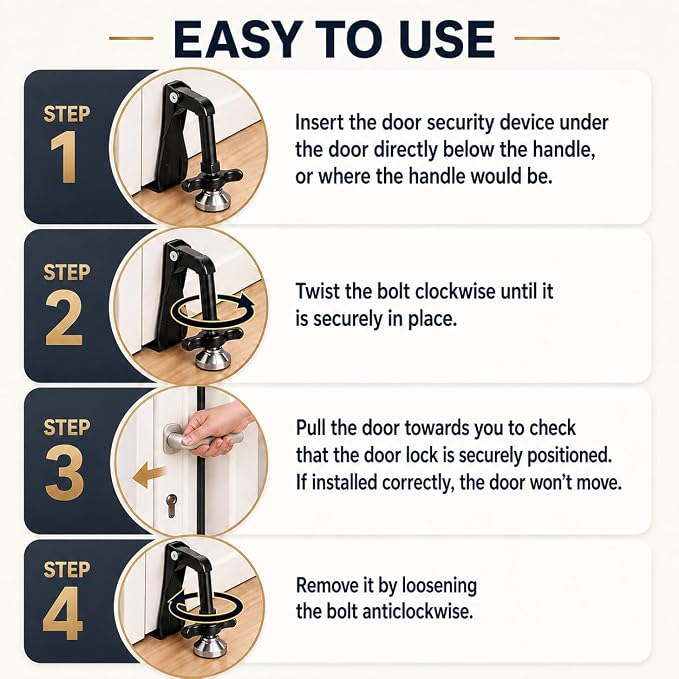 EASY TO USE

STEP 1

Insert the door security device under the door directly below the handle, or where the handle would be.

STEP 2

Twist the bolt clockwise until it is securely in place.

STEP 3

Pull the door towards you to check that the door lock is securely positioned. If installed correctly, the door won't move.

STEP 4

Remove it by loosening the bolt anticlockwise.