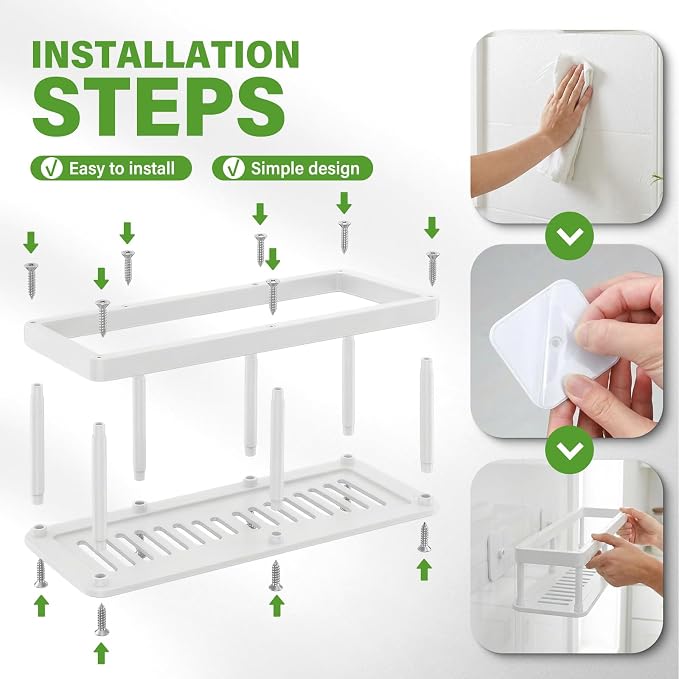 INSTALLATION
STEPS

Easy to install

Simple design