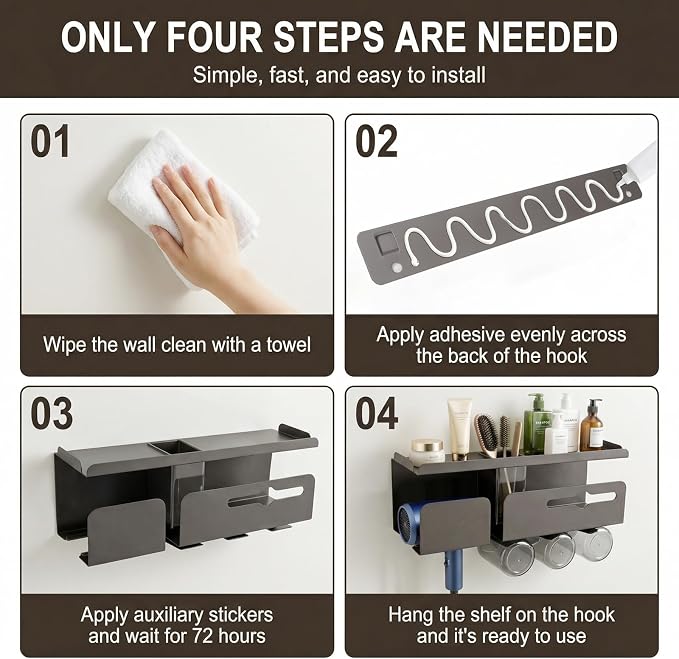 ONLY FOUR STEPS ARE NEEDED
Simple, fast, and easy to install

01
Wipe the wall clean with a towel

02
Apply adhesive evenly across the back of the hook

03
Apply auxiliary stickers and wait for 72 hours

04
Hang the shelf on the hook and it's ready to use