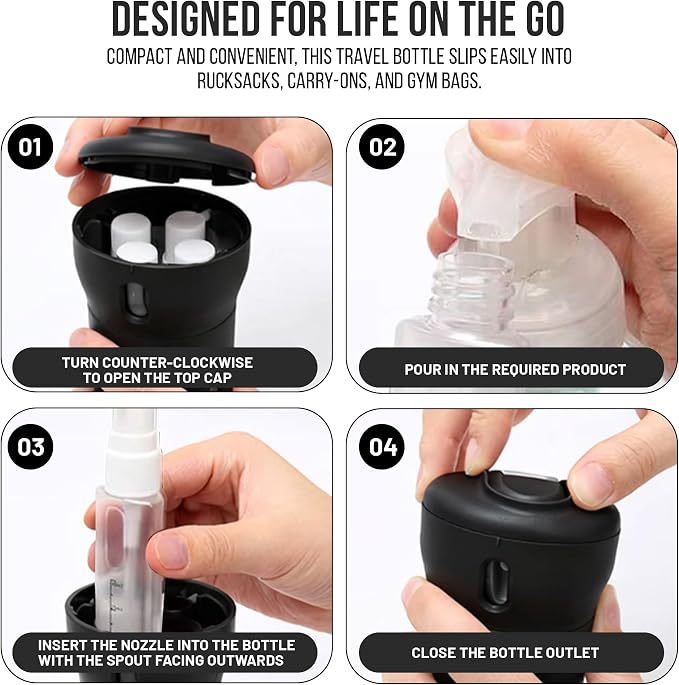 DESIGNED FOR LIFE ON THE GO

COMPACT AND CONVENIENT, THIS TRAVEL BOTTLE SLIPS EASILY INTO RUCKSACKS, CARRY-ONS, AND GYM BAGS.

01

TURN COUNTER-CLOCKWISE TO OPEN THE TOP CAP

02

POUR IN THE REQUIRED PRODUCT

03

INSERT THE NOZZLE INTO THE BOTTLE WITH THE SPOUT FACING OUTWARDS

04

CLOSE THE BOTTLE OUTLET