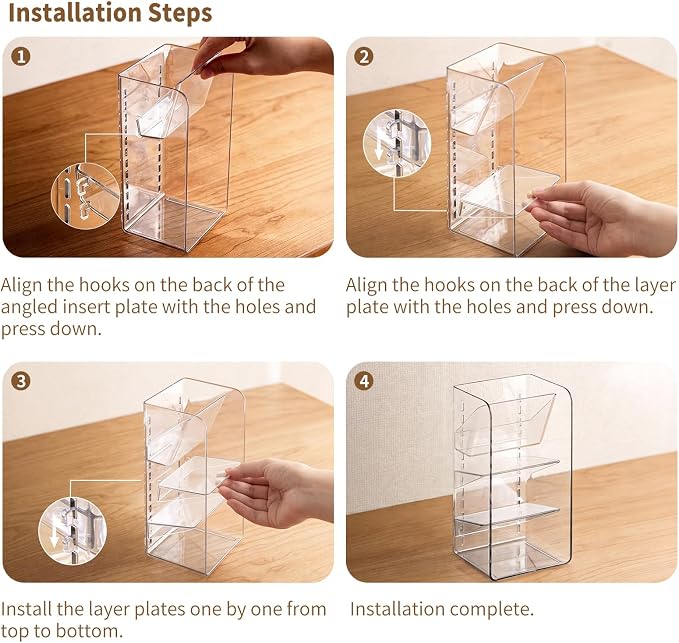 Installation Steps

1

Align the hooks on the back of the angled insert plate with the holes and press down.

2

Align the hooks on the back of the layer plate with the holes and press down.

3

Install the layer plates one by one from top to bottom.

4

Installation complete.