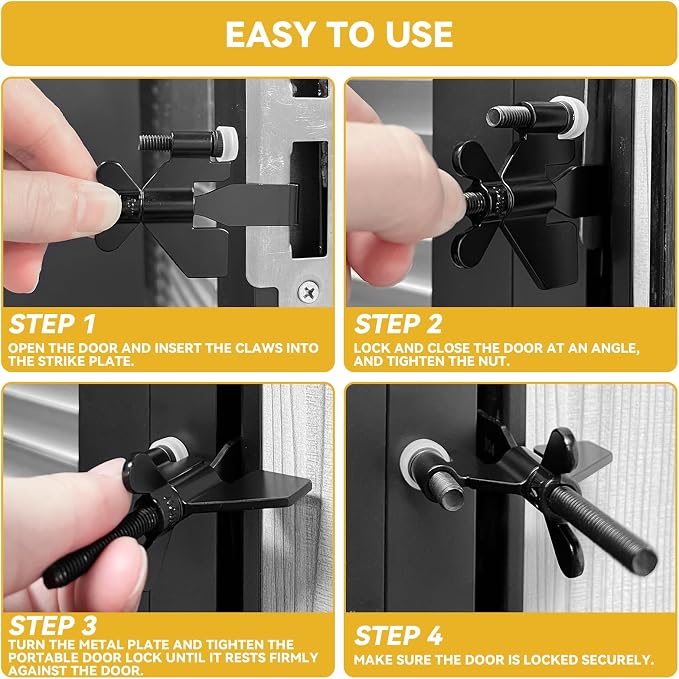 EASY TO USE

STEP 1
OPEN THE DOOR AND INSERT THE CLAWS INTO THE STRIKE PLATE.

STEP 2
LOCK AND CLOSE THE DOOR AT AN ANGLE, AND TIGHTEN THE NUT.

STEP 3
TURN THE METAL PLATE AND TIGHTEN THE PORTABLE DOOR LOCK UNTIL IT RESTS FIRMLY AGAINST THE DOOR.

STEP 4
MAKE SURE THE DOOR IS LOCKED SECURELY.