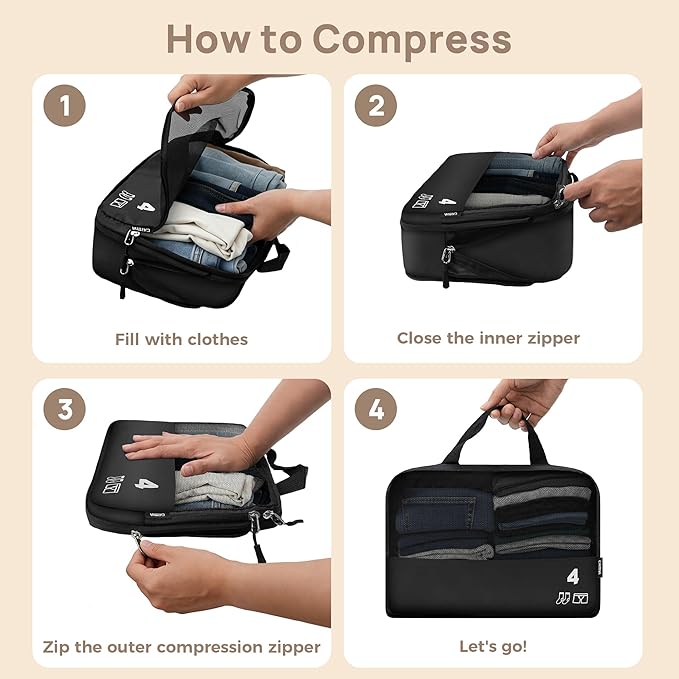 How to Compress

1

4

Fill with clothes

2

4

Close the inner zipper

3

4

Zip the outer compression zipper

4

4

Let's go!