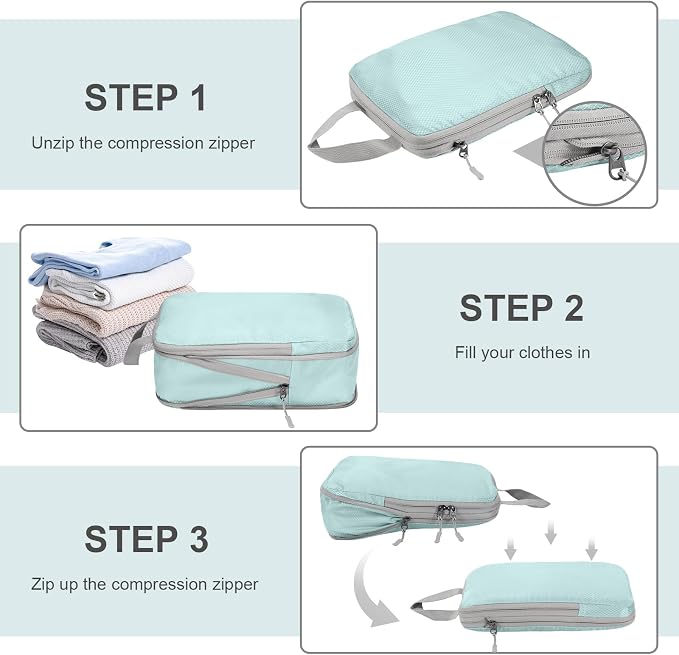 STEP 1
Unzip the compression zipper

STEP 2
Fill your clothes in

STEP 3
Zip up the compression zipper