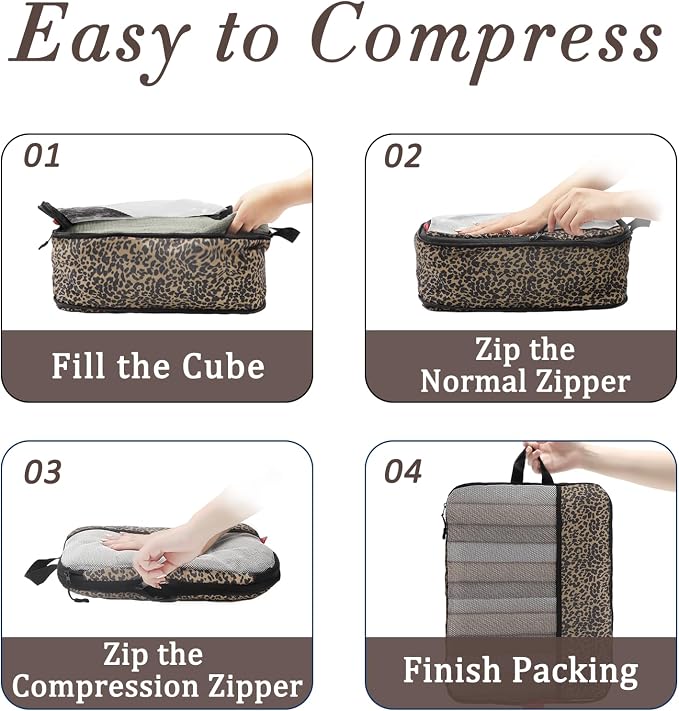 Easy to Compress

01

Fill the Cube

02

Zip the Normal Zipper

03

Zip the Compression Zipper

04

Finish Packing