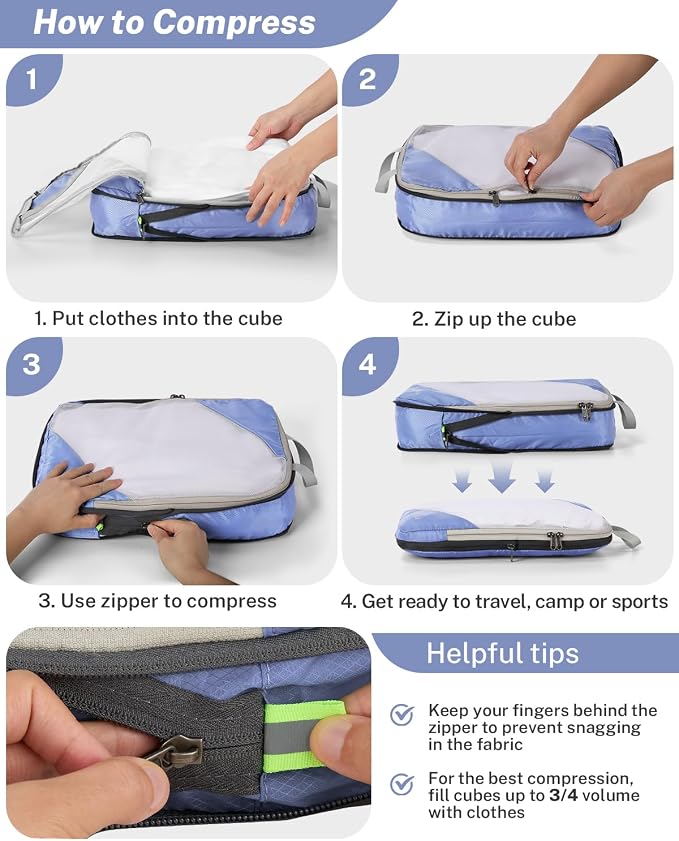 How to Compress

1

1. Put clothes into the cube

2

2. Zip up the cube

3

3. Use zipper to compress

4

4. Get ready to travel, camp or sports

Helpful tips

Keep your fingers behind the zipper to prevent snagging in the fabric

For the best compression, fill cubes up to 3/4 volume with clothes