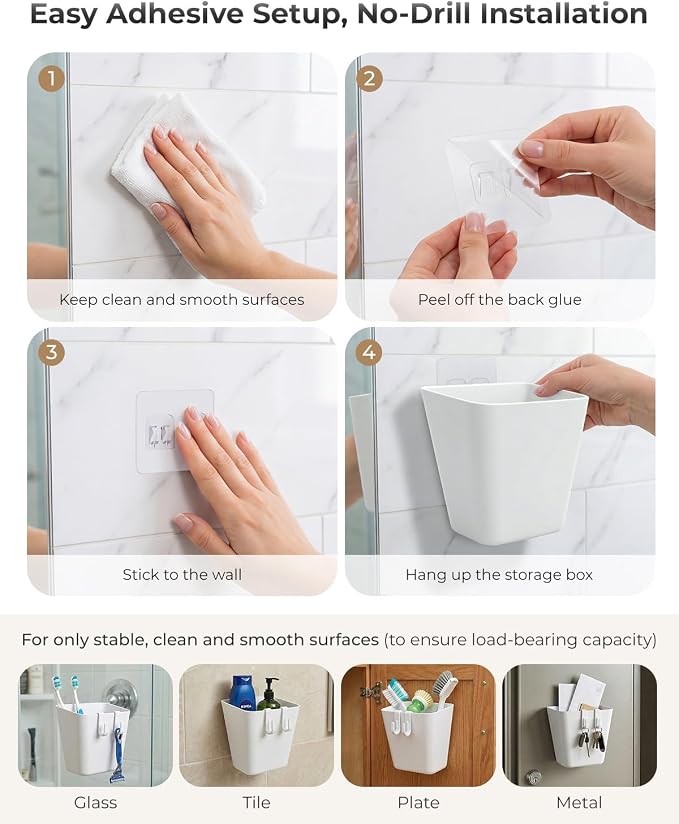 Easy Adhesive Setup, No-Drill Installation

1
Keep clean and smooth surfaces

2
Peel off the back glue

3
Stick to the wall

4
Hang up the storage box

For only stable, clean and smooth surfaces (to ensure load-bearing capacity)

Glass

Tile

Plate

Metal