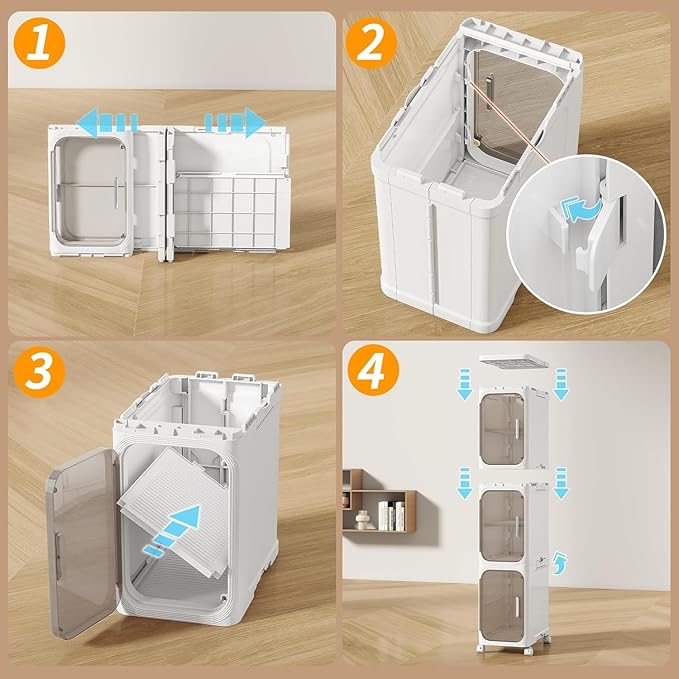 1

2

3

4