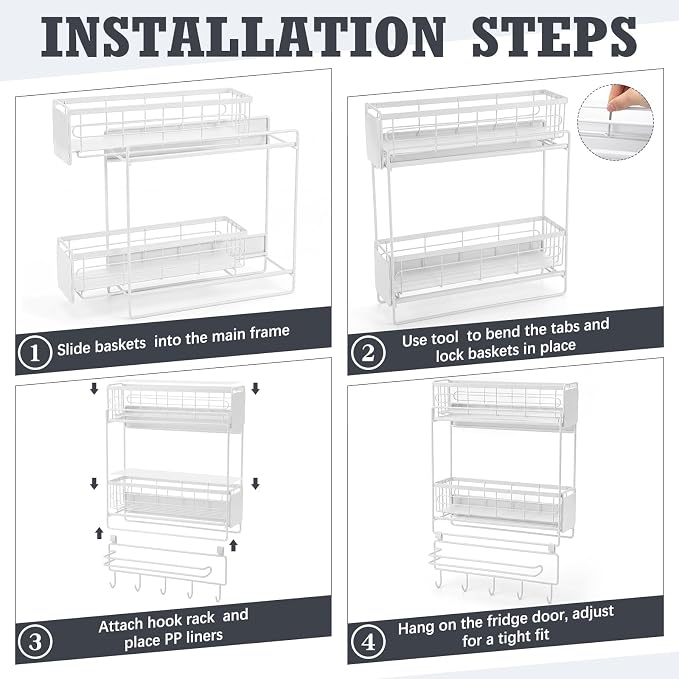 INSTALLATION STEPS

1 Slide baskets into the main frame

2 Use tool to bend the tabs and lock baskets in place

3 Attach hook rack and place PP liners

4 Hang on the fridge door, adjust for a tight fit