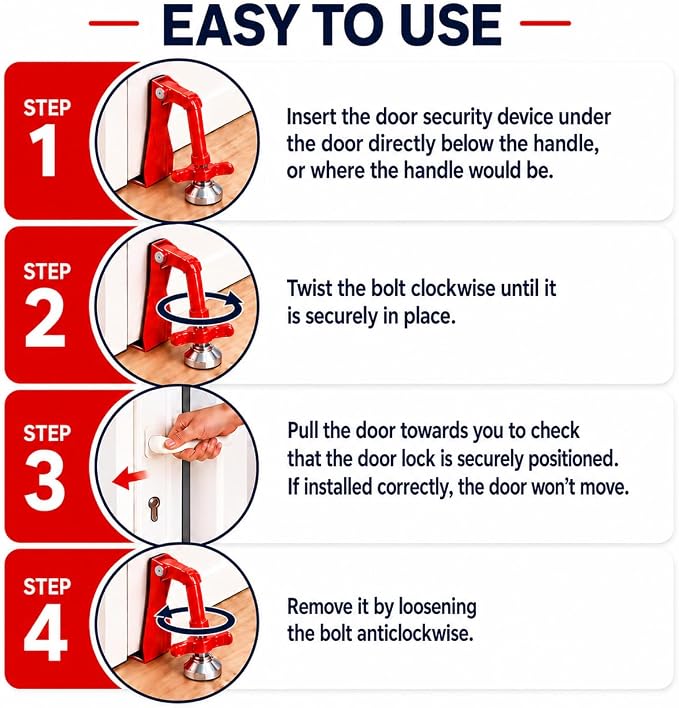 EASY TO USE

STEP 1

Insert the door security device under the door directly below the handle, or where the handle would be.

STEP 2

Twist the bolt clockwise until it is securely in place.

STEP 3

Pull the door towards you to check that the door lock is securely positioned. If installed correctly, the door won't move.

STEP 4

Remove it by loosening the bolt anticlockwise.