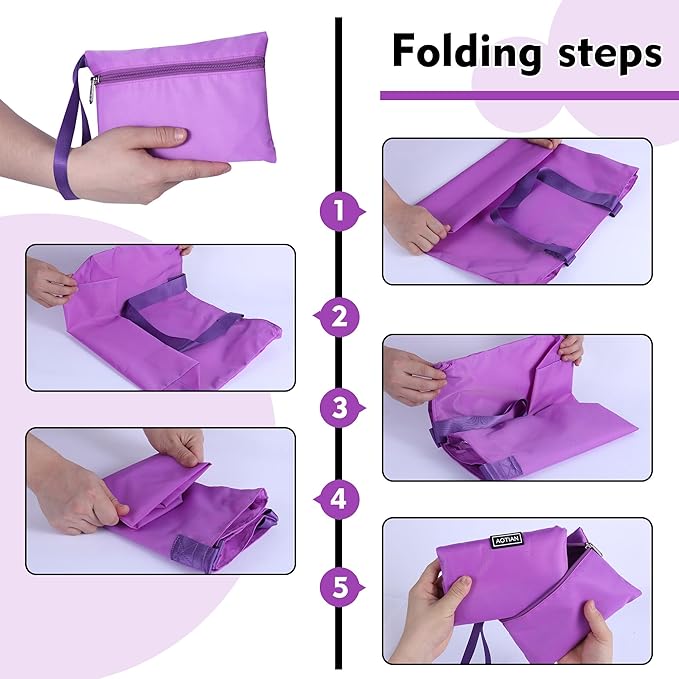 Folding steps

1

2

3

4

5

AOTIAN