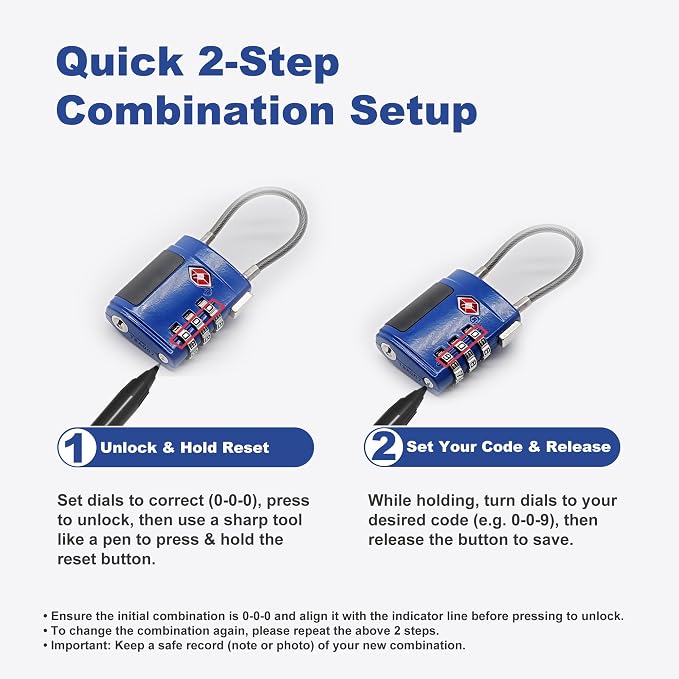 Quick 2-Step Combination Setup

1 Unlock & Hold Reset

Set dials to correct (0-0-0), press to unlock, then use a sharp tool like a pen to press & hold the reset button.

2 Set Your Code & Release

While holding, turn dials to your desired code (e.g. 0-0-9), then release the button to save.

• Ensure the initial combination is 0-0-0 and align it with the indicator line before pressing to unlock.
• To change the combination again, please repeat the above 2 steps.
• Important: Keep a safe record (note or photo) of your new combination.