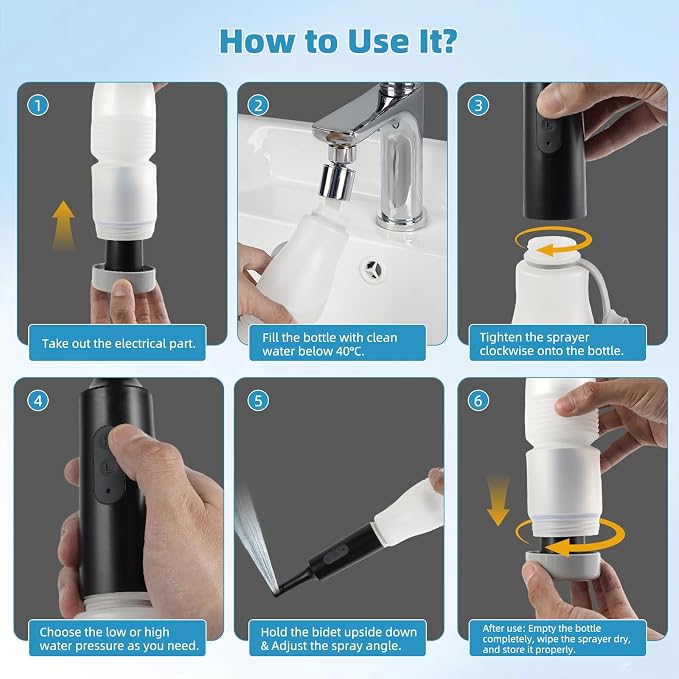 How to Use It?

1
Take out the electrical part.

2
Fill the bottle with clean water below 40°C.

3
Tighten the sprayer clockwise onto the bottle.

4
Choose the low or high water pressure as you need.

5
Hold the bidet upside down & Adjust the spray angle.

6
After use: Empty the bottle completely, wipe the sprayer dry, and store it properly.