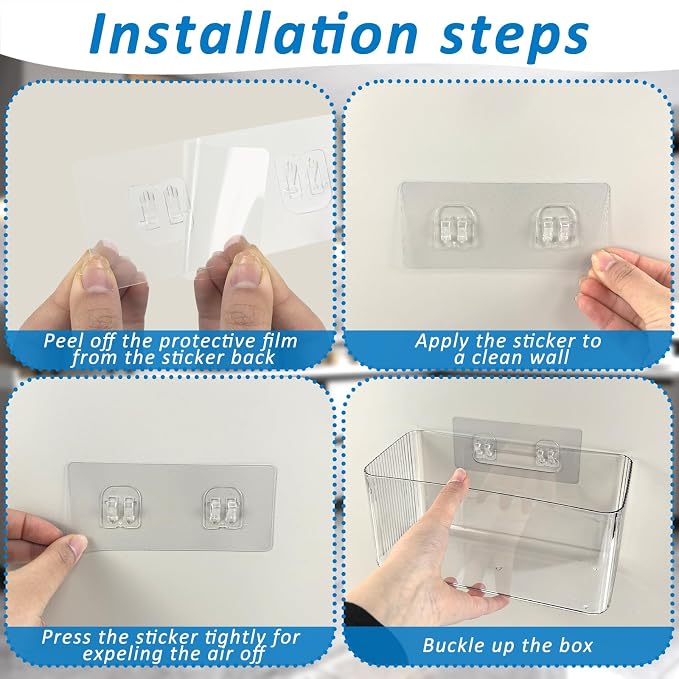 Installation steps

Peel off the protective film from the sticker back

Apply the sticker to a clean wall

Press the sticker tightly for expeling the air off

Buckle up the box