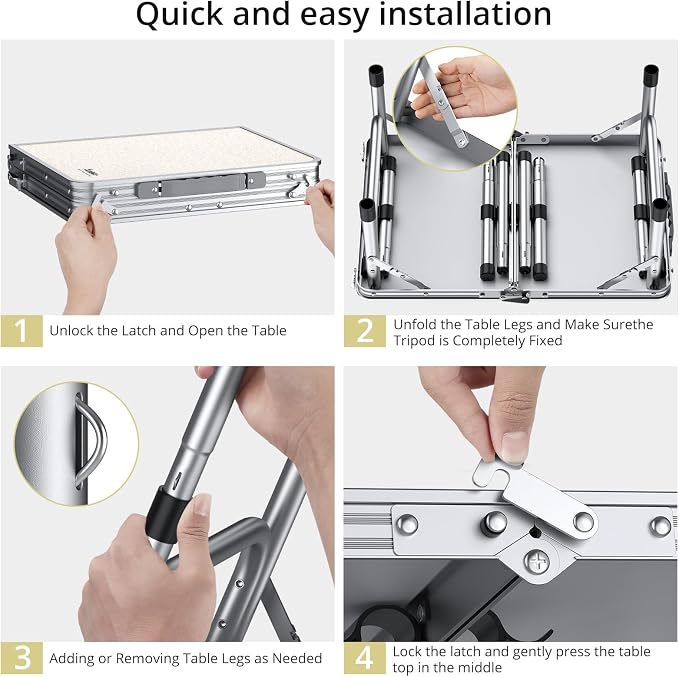 Quick and easy installation

1 Unlock the Latch and Open the Table

2 Unfold the Table Legs and Make Surethe Tripod is Completely Fixed

3 Adding or Removing Table Legs as Needed

4 Lock the latch and gently press the table top in the middle