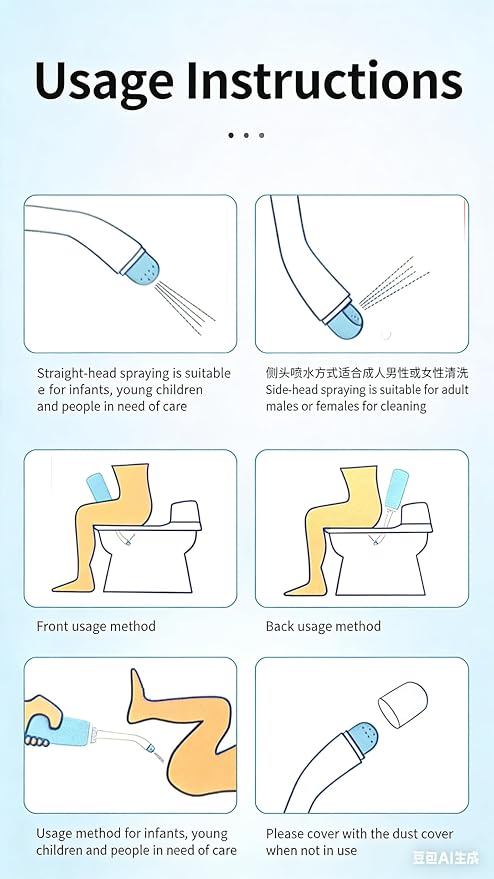 Usage Instructions

Straight-head spraying is suitable e for infants, young children and people in need of care

侧头喷水方式适合成人男性或女性清洗
Side-head spraying is suitable for adult males or females for cleaning

Front usage method

Back usage method

Usage method for infants, young children and people in need of care

Please cover with the dust cover when not in use

豆包AI生成