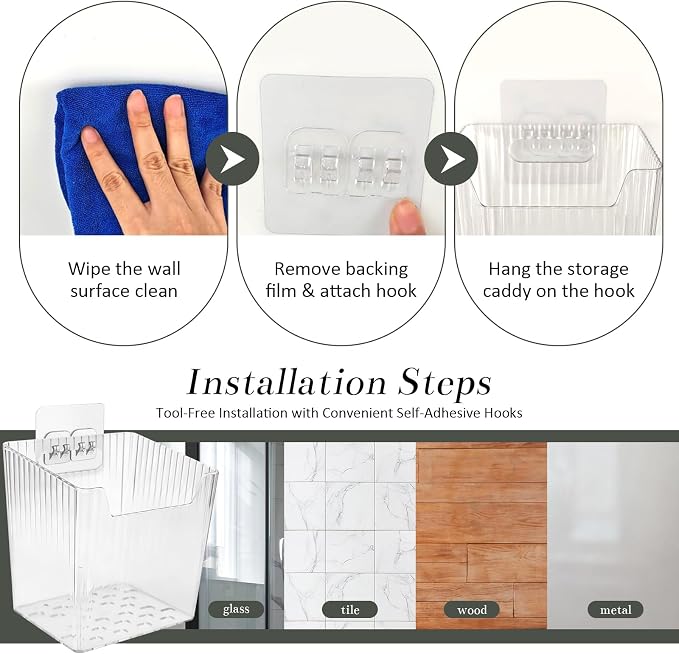 Wipe the wall surface clean

Remove backing film & attach hook

Hang the storage caddy on the hook

Installation Steps

Tool-Free Installation with Convenient Self-Adhesive Hooks

glass

tile

wood

metal