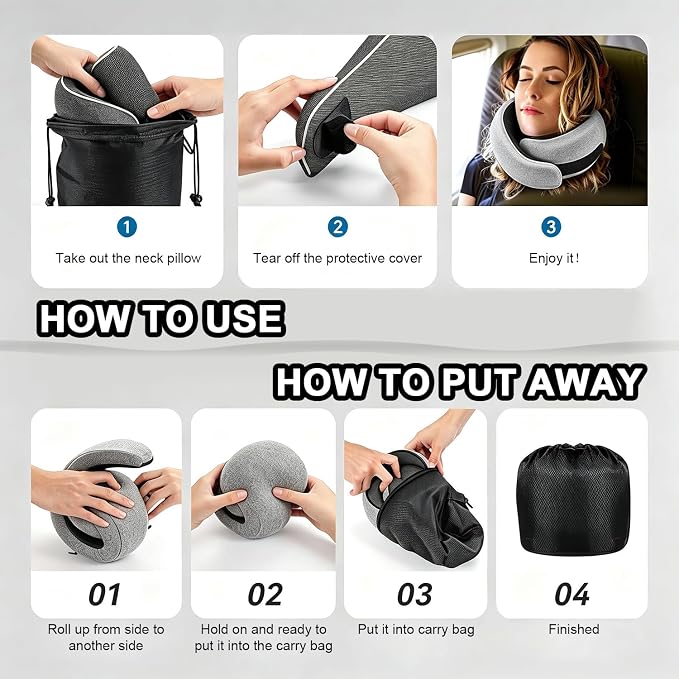 1
Take out the neck pillow

2
Tear off the protective cover

3
Enjoy it !

HOW TO USE

HOW TO PUT AWAY

01
Roll up from side to another side

02
Hold on and ready to put it into the carry bag

03
Put it into carry bag

04
Finished