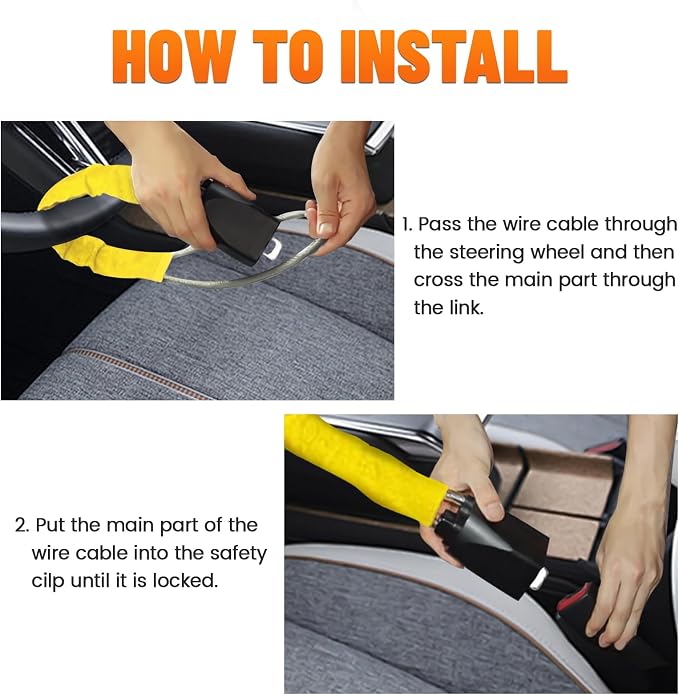 HOW TO INSTALL

1. Pass the wire cable through the steering wheel and then cross the main part through the link.

2. Put the main part of the wire cable into the safety cilp until it is locked.