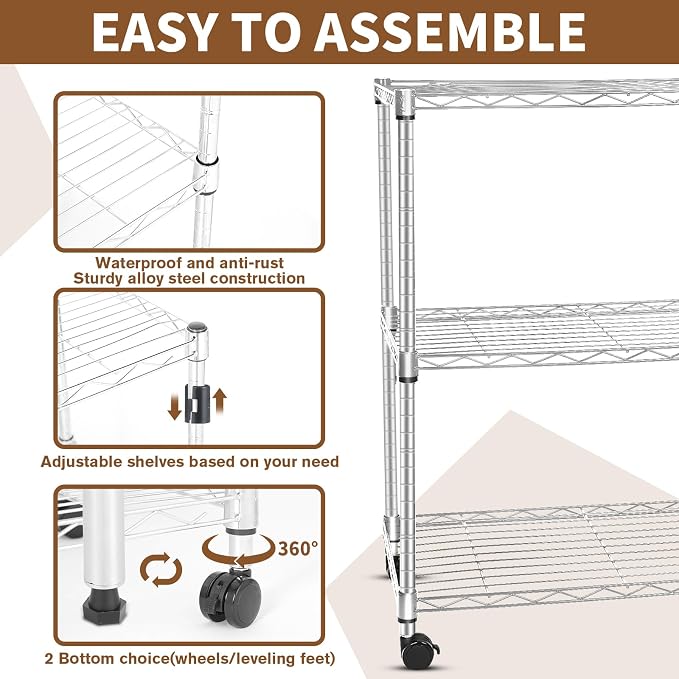 EASY TO ASSEMBLE

Waterproof and anti-rust
Sturdy alloy steel construction

Adjustable shelves based on your need

360°

2 Bottom choice(wheels/leveling feet)