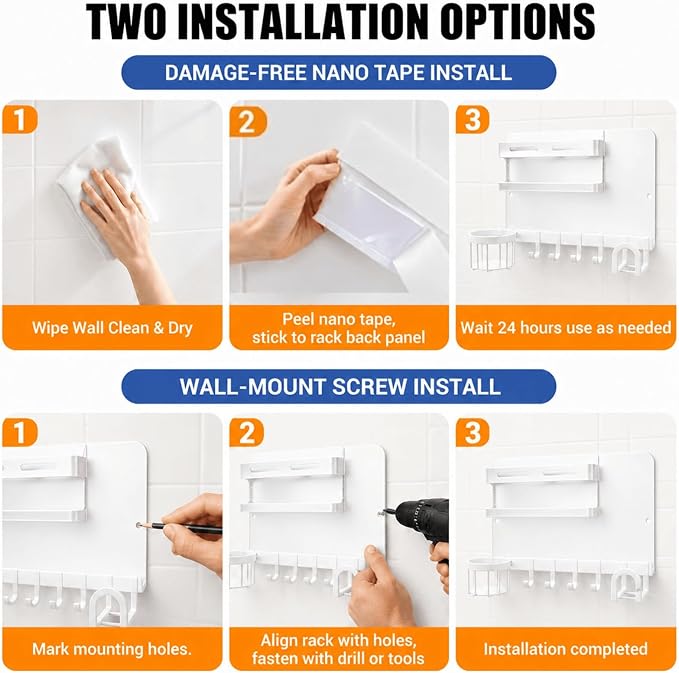 TWO INSTALLATION OPTIONS

DAMAGE-FREE NANO TAPE INSTALL

1
Wipe Wall Clean & Dry

2
Peel nano tape, stick to rack back panel

3
Wait 24 hours use as needed

WALL-MOUNT SCREW INSTALL

1
Mark mounting holes.

2
Align rack with holes, fasten with drill or tools

3
Installation completed