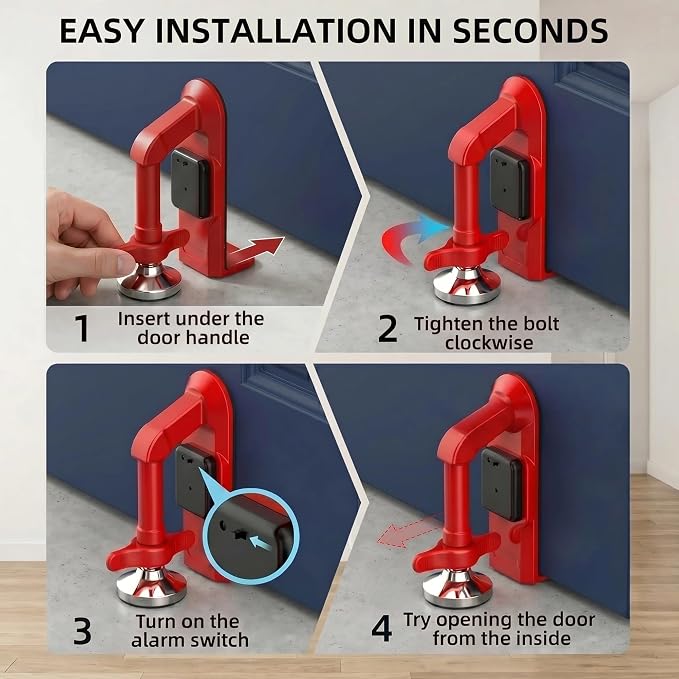 EASY INSTALLATION IN SECONDS

1 Insert under the door handle

2 Tighten the bolt clockwise

3 Turn on the alarm switch

4 Try opening the door from the inside