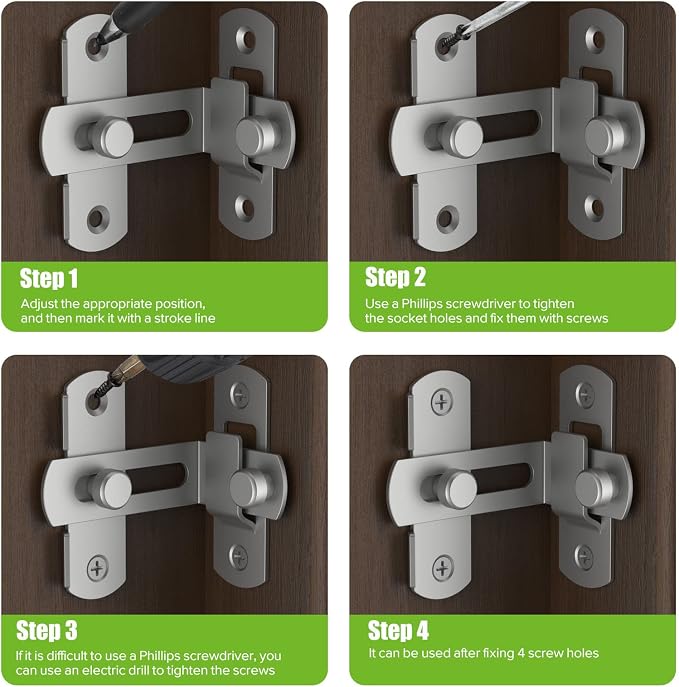 Step 1
Adjust the appropriate position, and then mark it with a stroke line

Step 2
Use a Phillips screwdriver to tighten the socket holes and fix them with screws

Step 3
If it is difficult to use a Phillips screwdriver, you can use an electric drill to tighten the screws

Step 4
It can be used after fixing 4 screw holes