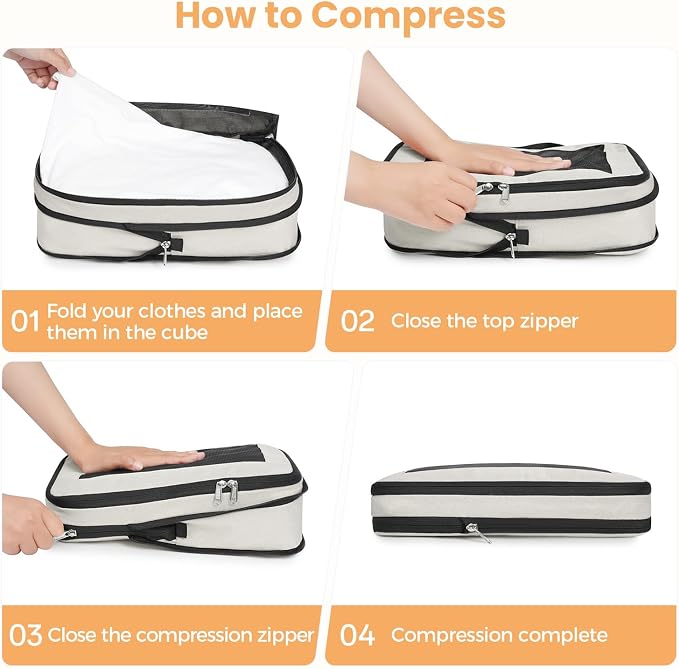 How to Compress

01 Fold your clothes and place them in the cube

02 Close the top zipper

03 Close the compression zipper

04 Compression complete