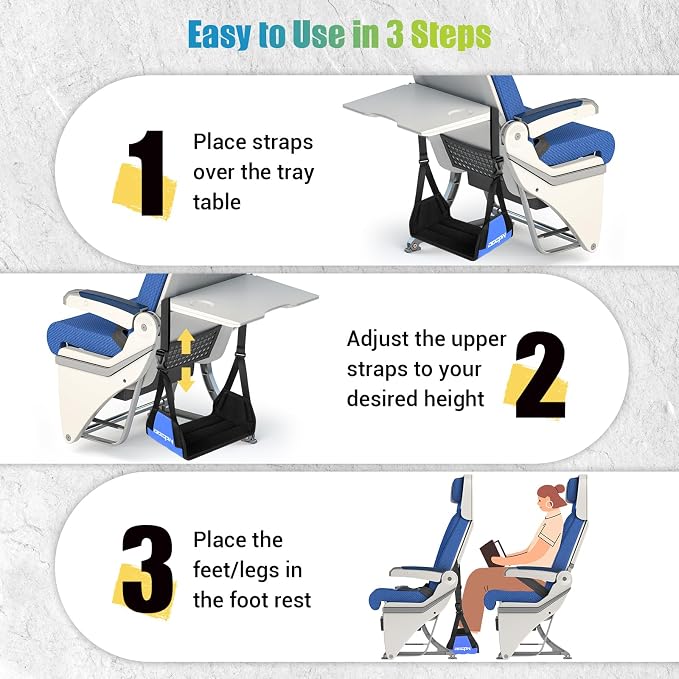 Easy to Use in 3 Steps

1 Place straps over the tray table

Adjust the upper straps to your desired height 2

3 Place the feet/legs in the foot rest