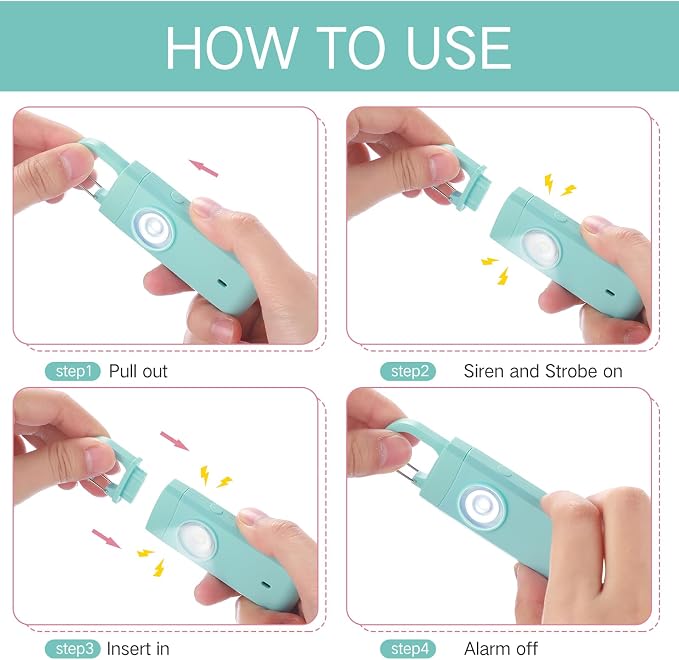 HOW TO USE

step1 Pull out

step2 Siren and Strobe on

step3 Insert in

step4 Alarm off