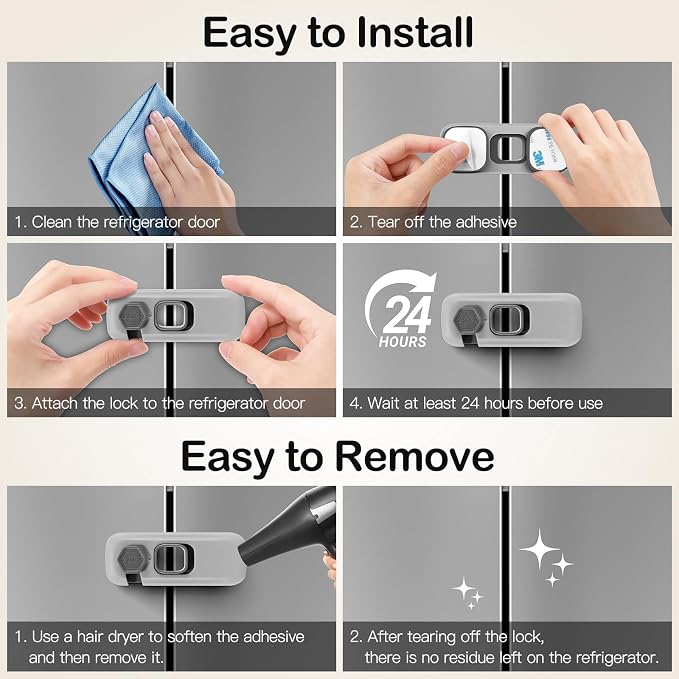 Easy to Install

1. Clean the refrigerator door

3M

2. Tear off the adhesive

3. Attach the lock to the refrigerator door

24 HOURS

4. Wait at least 24 hours before use

Easy to Remove

1. Use a hair dryer to soften the adhesive and then remove it.

2. After tearing off the lock, there is no residue left on the refrigerator.