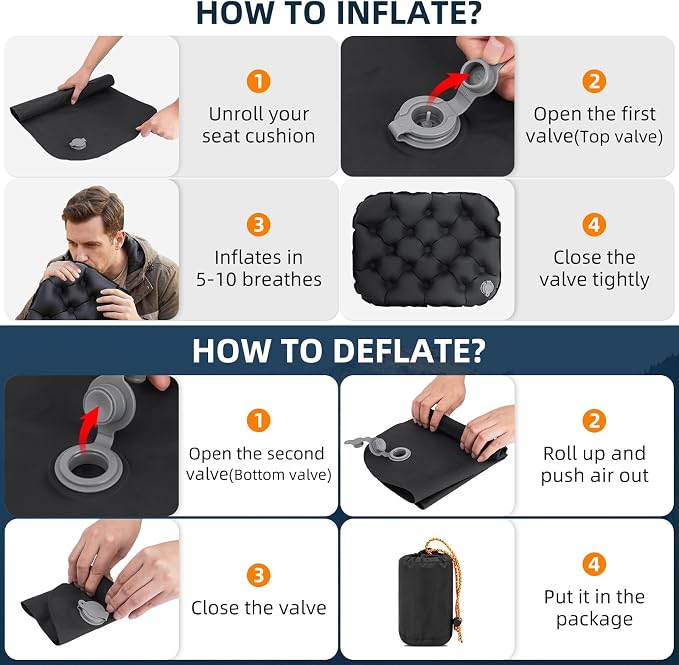 HOW TO INFLATE?

1
Unroll your seat cushion

2
Open the first valve(Top valve)

3
Inflates in 5-10 breathes

4
Close the valve tightly

HOW TO DEFLATE?

1
Open the second valve(Bottom valve)

2
Roll up and push air out

3
Close the valve

4
Put it in the package