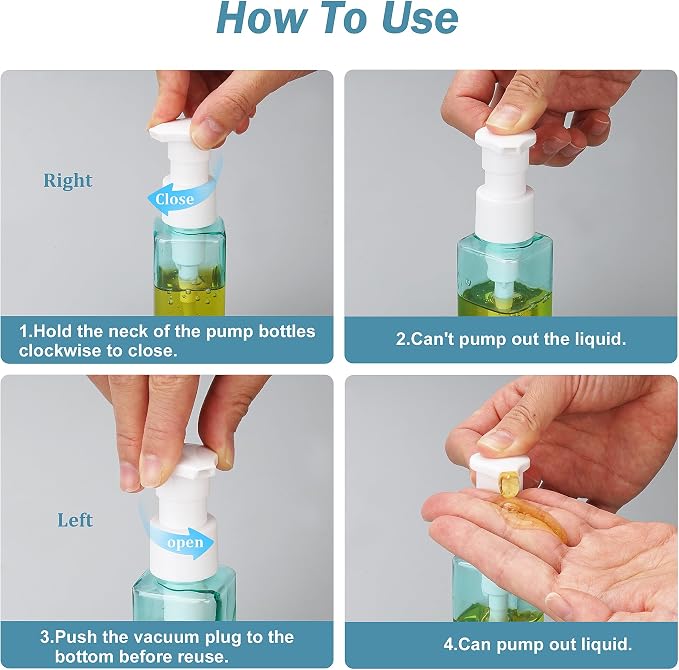 How To Use

Right

Close

1.Hold the neck of the pump bottles clockwise to close.

2.Can't pump out the liquid.

Left

open

3.Push the vacuum plug to the bottom before reuse.

4.Can pump out liquid.