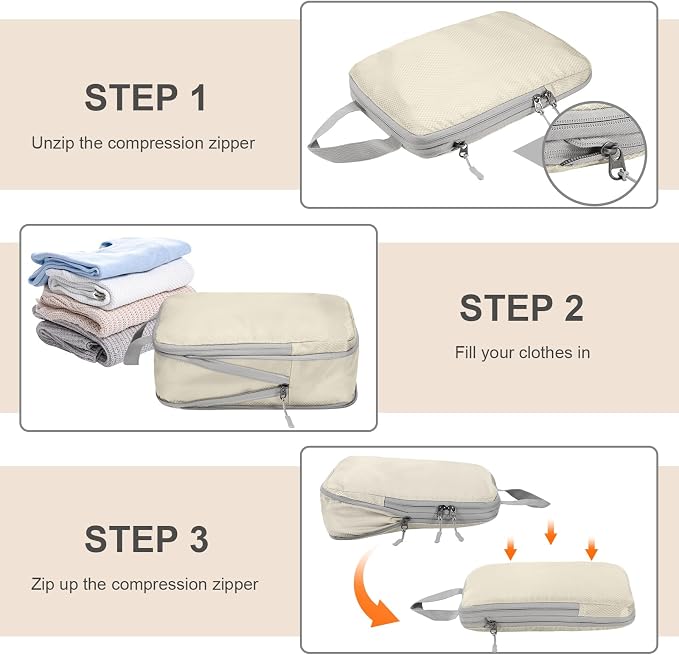 STEP 1
Unzip the compression zipper

STEP 2
Fill your clothes in

STEP 3
Zip up the compression zipper