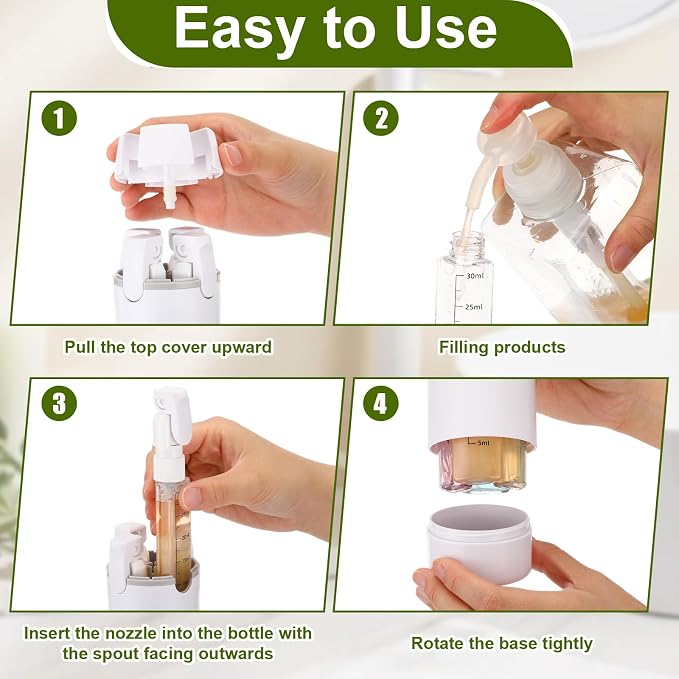 Easy to Use

1

Pull the top cover upward

2

30ml
25ml

Filling products

3

Insert the nozzle into the bottle with the spout facing outwards

4

5ml

Rotate the base tightly