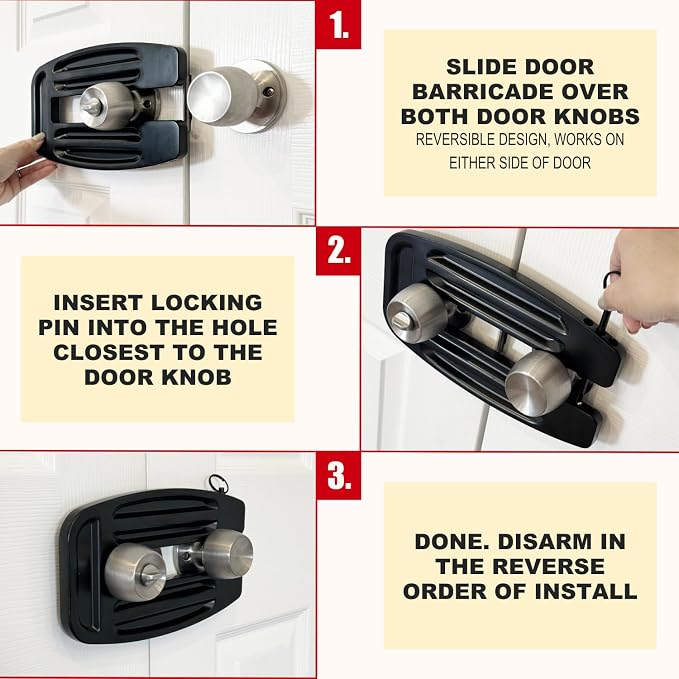 1.

SLIDE DOOR BARRICADE OVER BOTH DOOR KNOBS
REVERSIBLE DESIGN, WORKS ON EITHER SIDE OF DOOR

2.

INSERT LOCKING PIN INTO THE HOLE CLOSEST TO THE DOOR KNOB

3.

DONE. DISARM IN THE REVERSE ORDER OF INSTALL