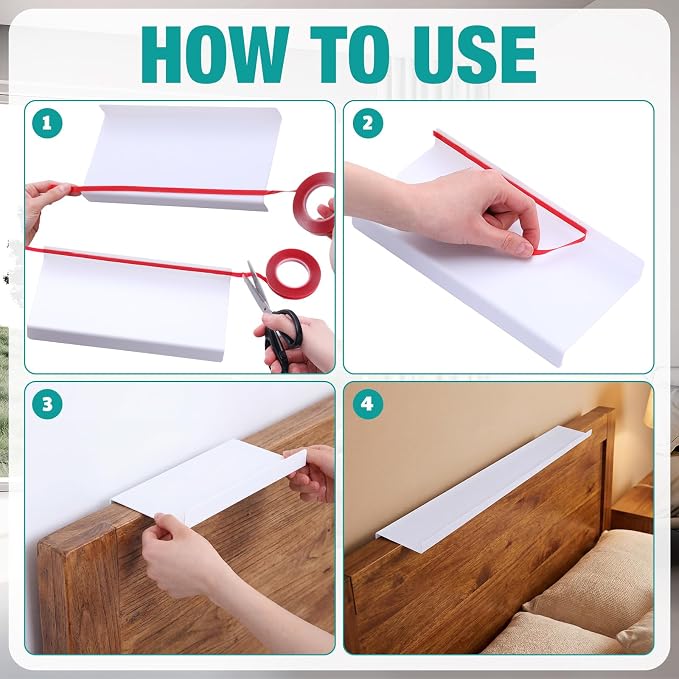 HOW TO USE

1

2

3

4