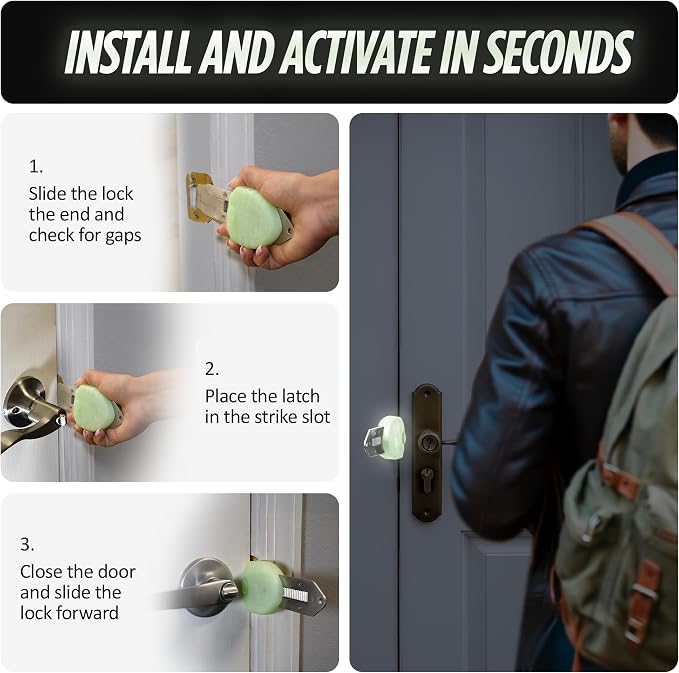 INSTALL AND ACTIVATE IN SECONDS

1.
Slide the lock the end and check for gaps

2.
Place the latch in the strike slot

3.
Close the door and slide the lock forward