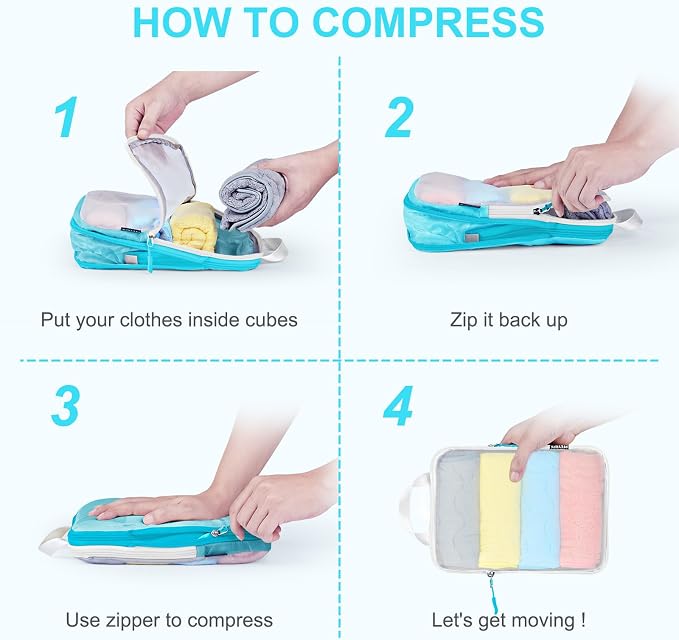 HOW TO COMPRESS

1

Put your clothes inside cubes

2

Zip it back up

3

Use zipper to compress

4

Let's get moving !