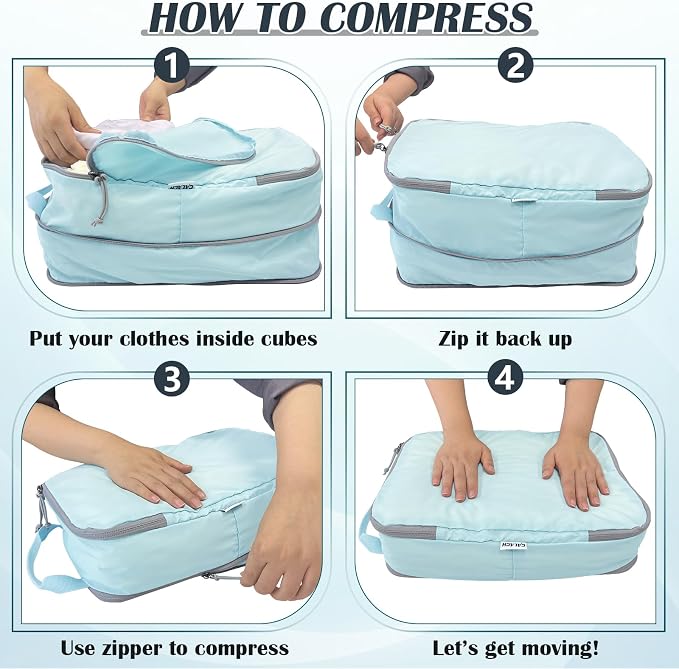 HOW TO COMPRESS

1

Put your clothes inside cubes

2

Zip it back up

3

Use zipper to compress

4

Let's get moving!