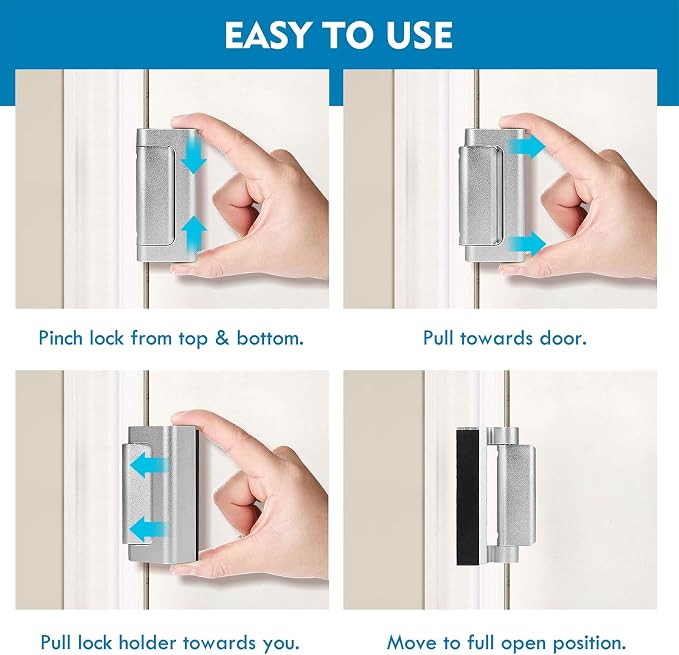 EASY TO USE

Pinch lock from top & bottom.

Pull towards door.

Pull lock holder towards you.

Move to full open position.