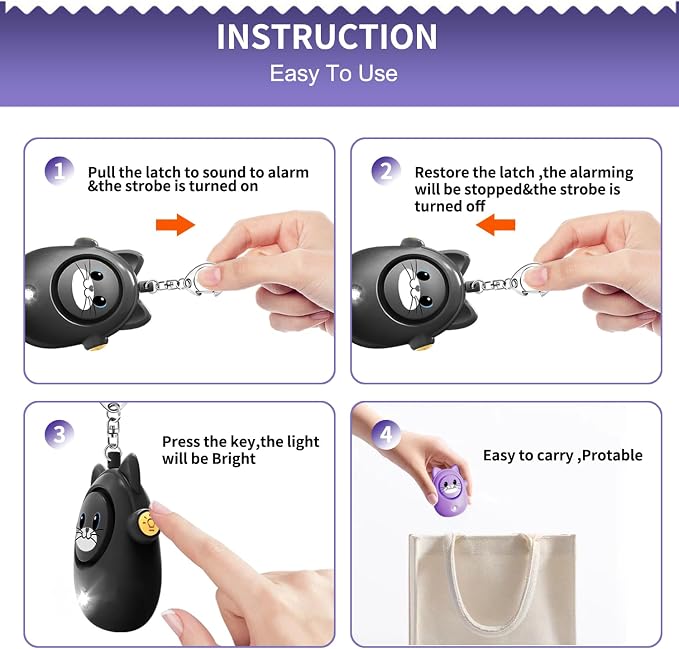 INSTRUCTION
Easy To Use

1 Pull the latch to sound to alarm &the strobe is turned on

2 Restore the latch ,the alarming will be stopped&the strobe is turned off

3 Press the key,the light will be Bright

4 Easy to carry ,Protable