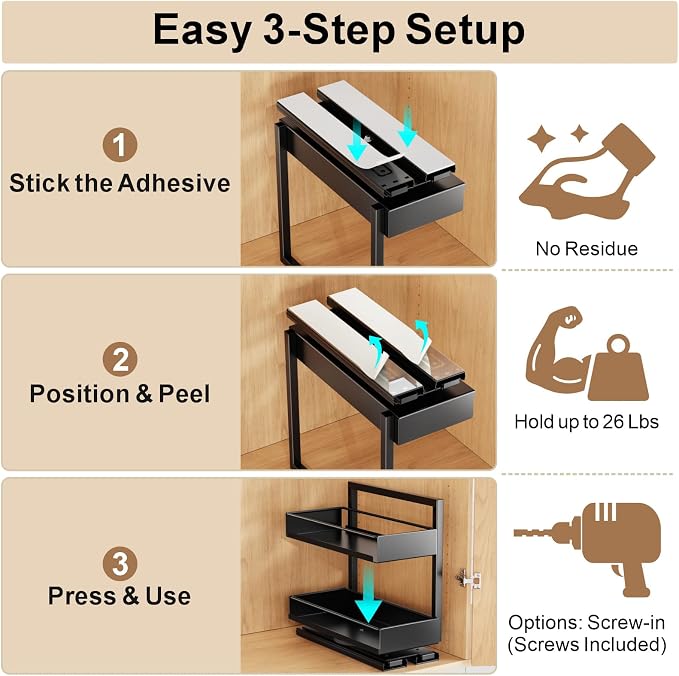 Easy 3-Step Setup

1
Stick the Adhesive

No Residue

2
Position & Peel

Hold up to 26 Lbs

3
Press & Use

Options: Screw-in
(Screws Included)