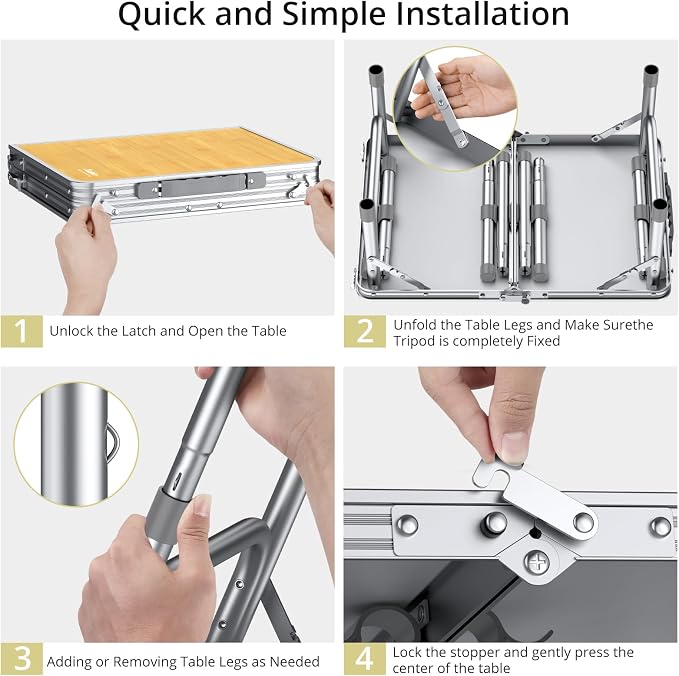 Quick and Simple Installation

1 Unlock the Latch and Open the Table

2 Unfold the Table Legs and Make Surethe Tripod is completely Fixed

3 Adding or Removing Table Legs as Needed

4 Lock the stopper and gently press the center of the table