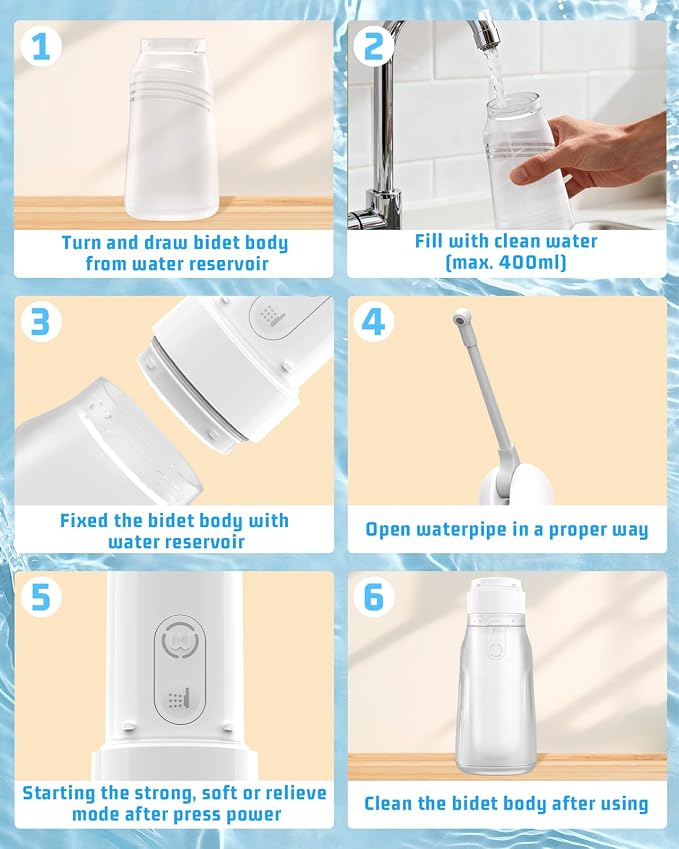 1
Turn and draw bidet body from water reservoir

2
Fill with clean water (max. 400ml)

3
Fixed the bidet body with water reservoir

4
Open waterpipe in a proper way

5
Starting the strong, soft or relieve mode after press power

6
Clean the bidet body after using