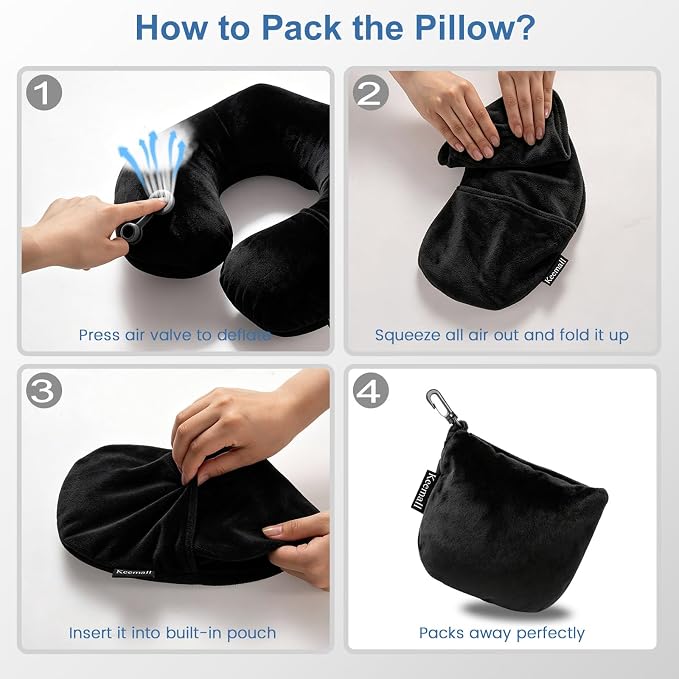 How to Pack the Pillow?

1

Press air valve to deflate

2

Keemall

Squeeze all air out and fold it up

3

Keemall

Insert it into built-in pouch

4

Keemall

Packs away perfectly