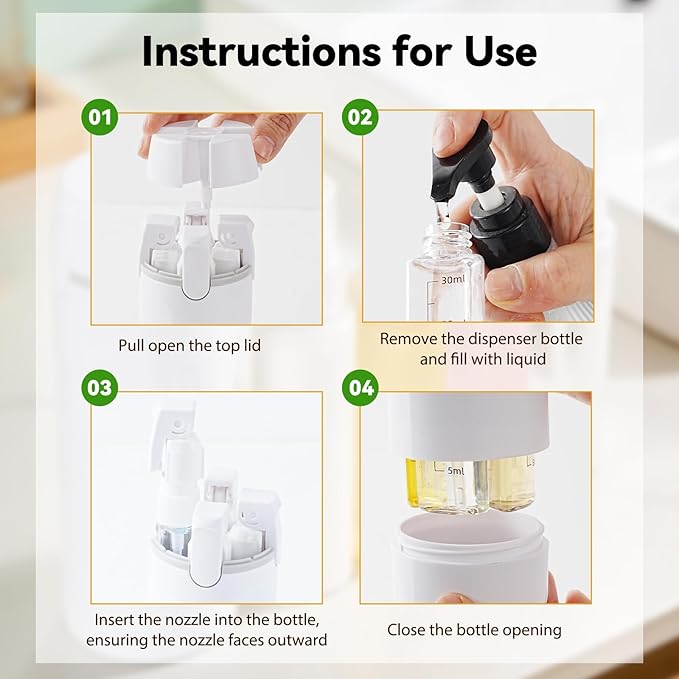 Instructions for Use

01

Pull open the top lid

02

30ml

Remove the dispenser bottle and fill with liquid

03

Insert the nozzle into the bottle, ensuring the nozzle faces outward

04

5ml

Close the bottle opening