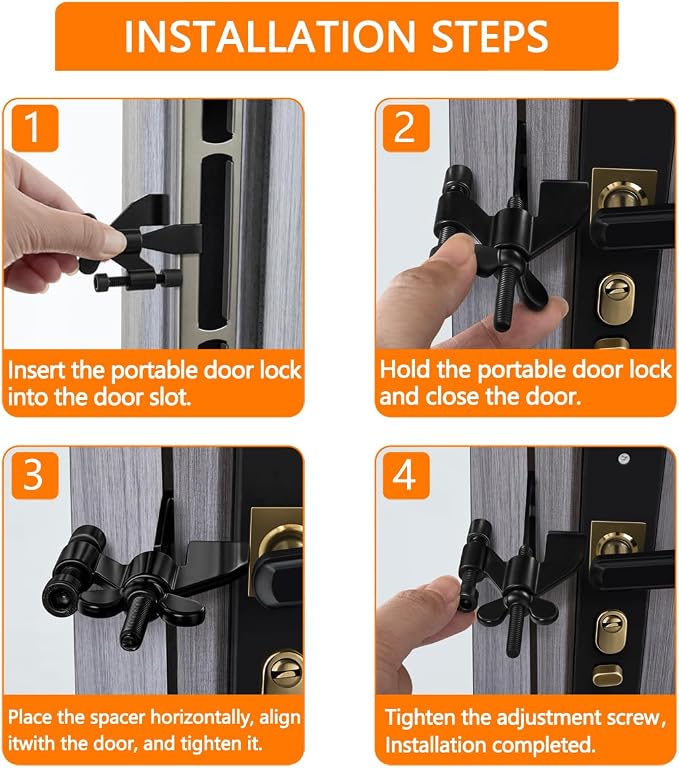 INSTALLATION STEPS

1

Insert the portable door lock into the door slot.

2

Hold the portable door lock and close the door.

3

Place the spacer horizontally, align itwith the door, and tighten it.

4

Tighten the adjustment screw, Installation completed.